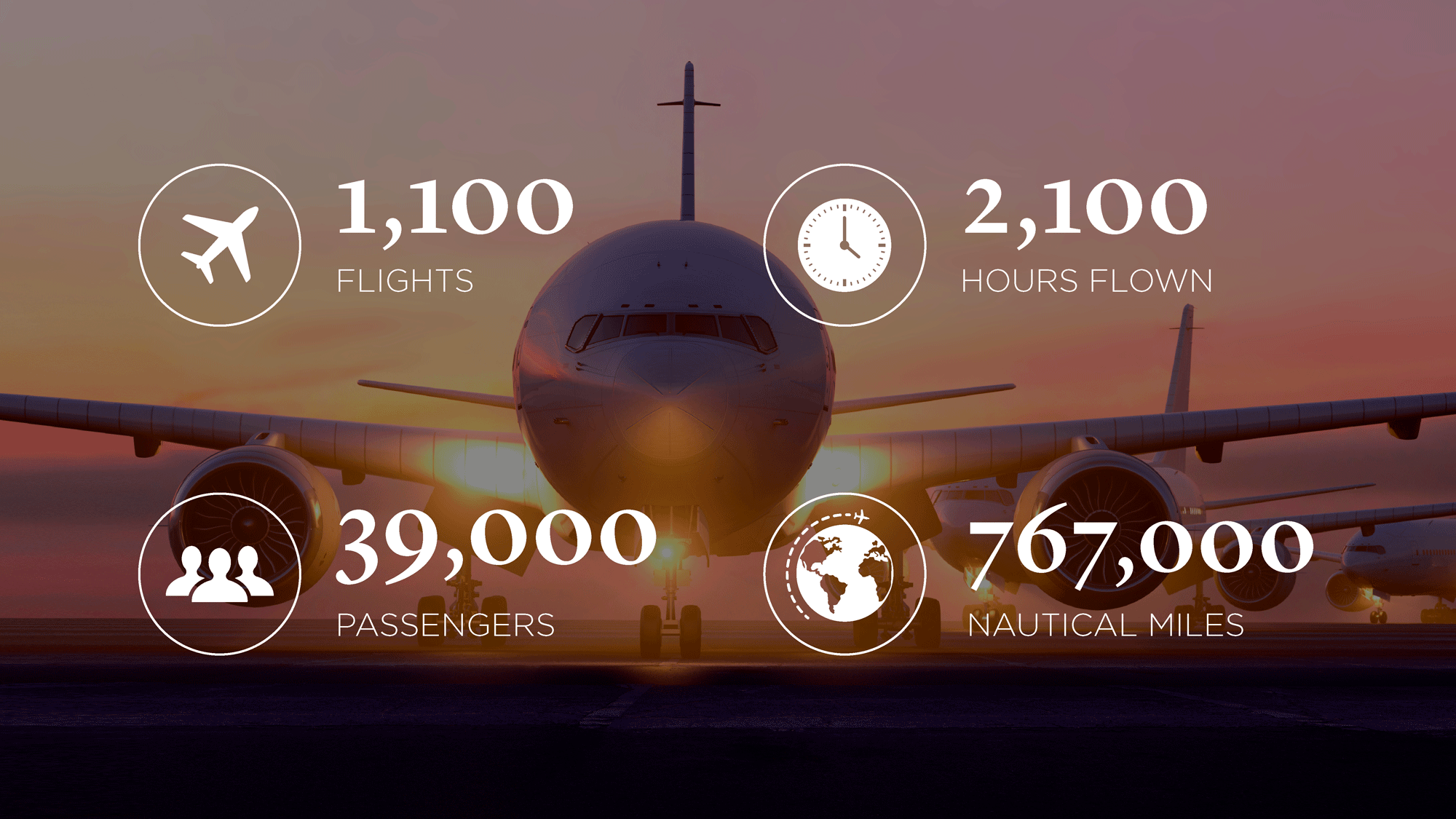 1,100
FLIGHTS

2,100
HOURS FLOWN

39,000
PASSENGERS

767,000
NAUTICAL MILES